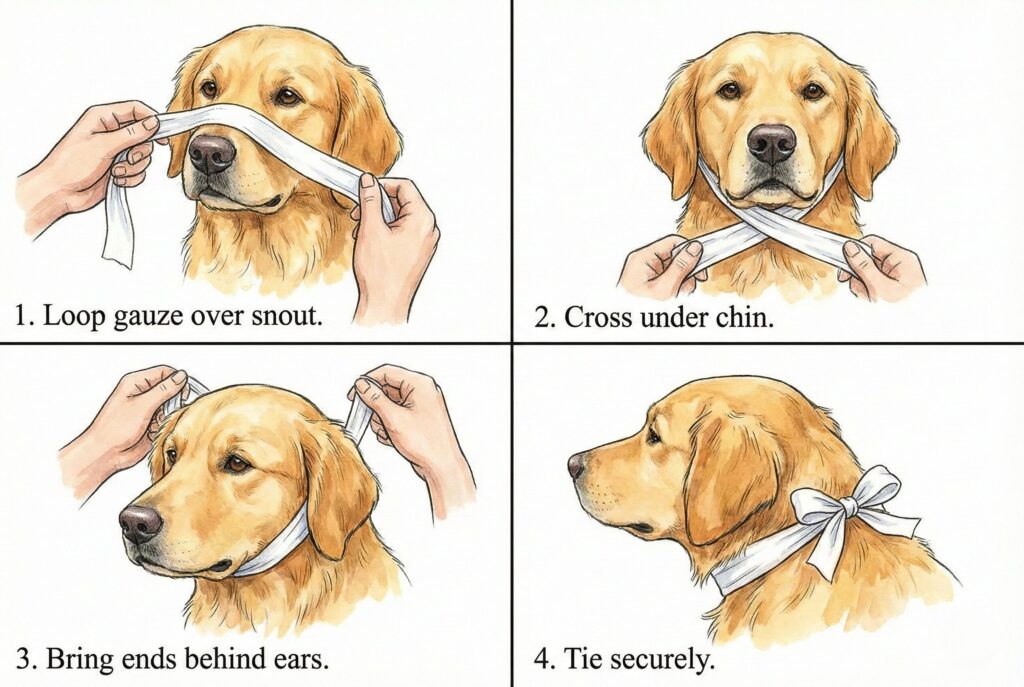 1. Loop gauze over snout.

2. Cross under chin.

3. Bring ends behind ears.

4. Tie securely.